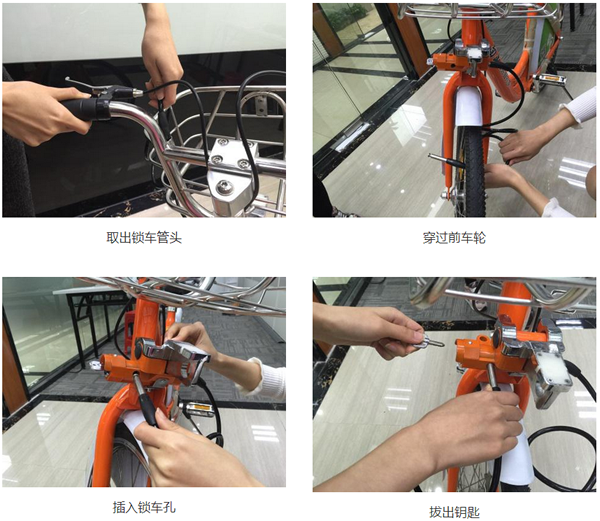 取出锁车管头

穿过前车轮

插入锁车孔

拔出钥匙