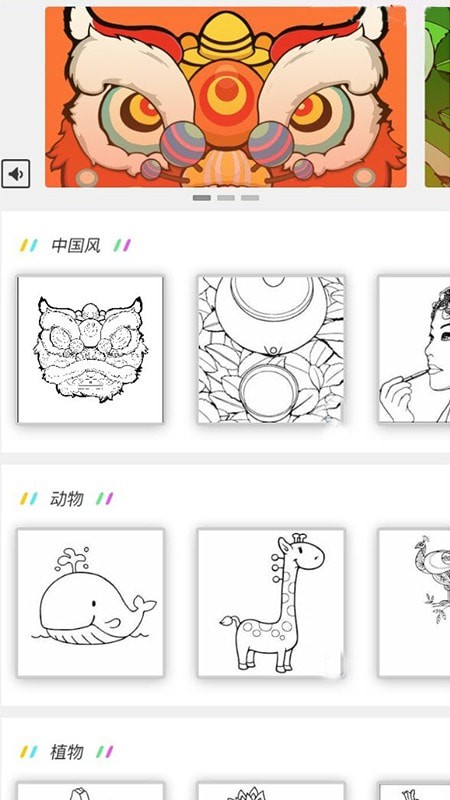 中国风

动物

植物