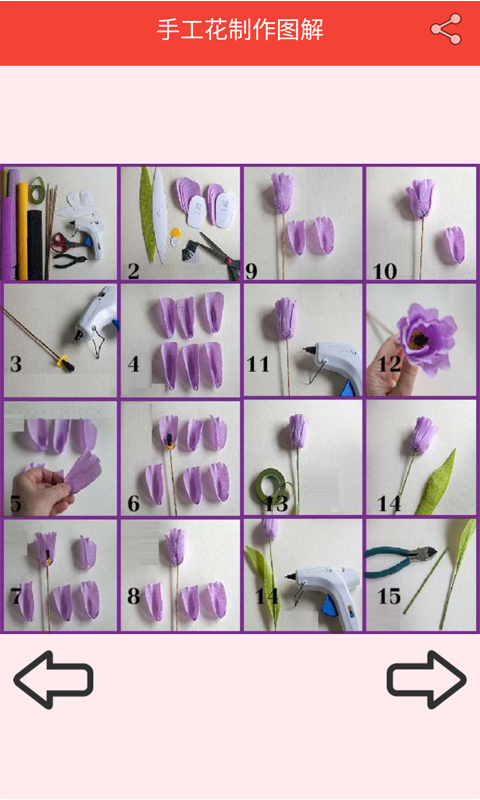 手工花制作图解

1 2 9 10
3 4 11 12
5 6 13 14
7 8 14 15