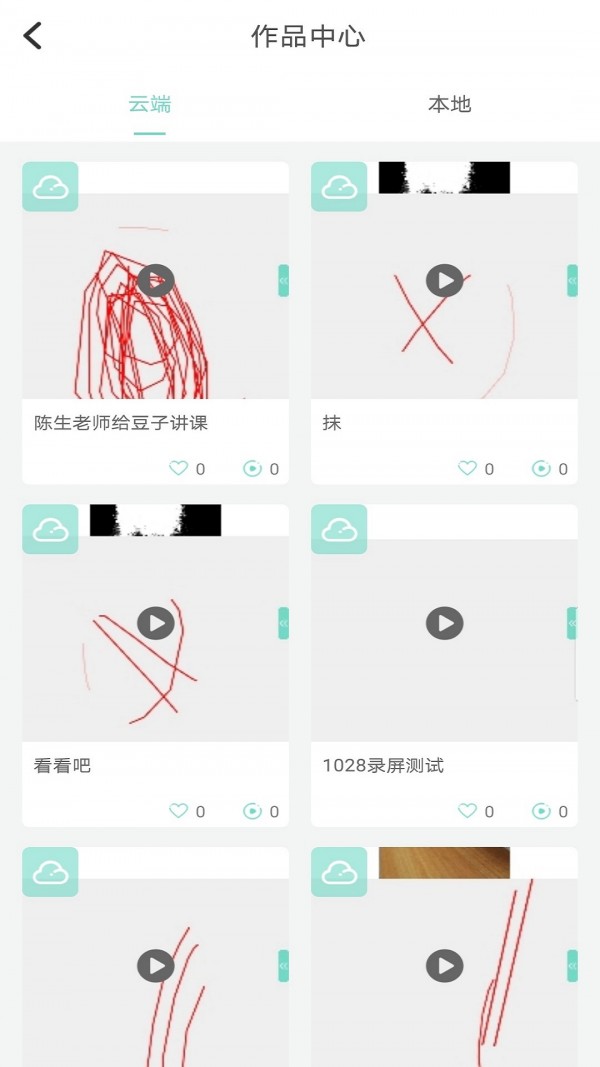 作品中心

云端

本地

陈生老师给豆子讲课

0 0

抹

0 0

看看吧

0 0

1028录屏测试

0 0