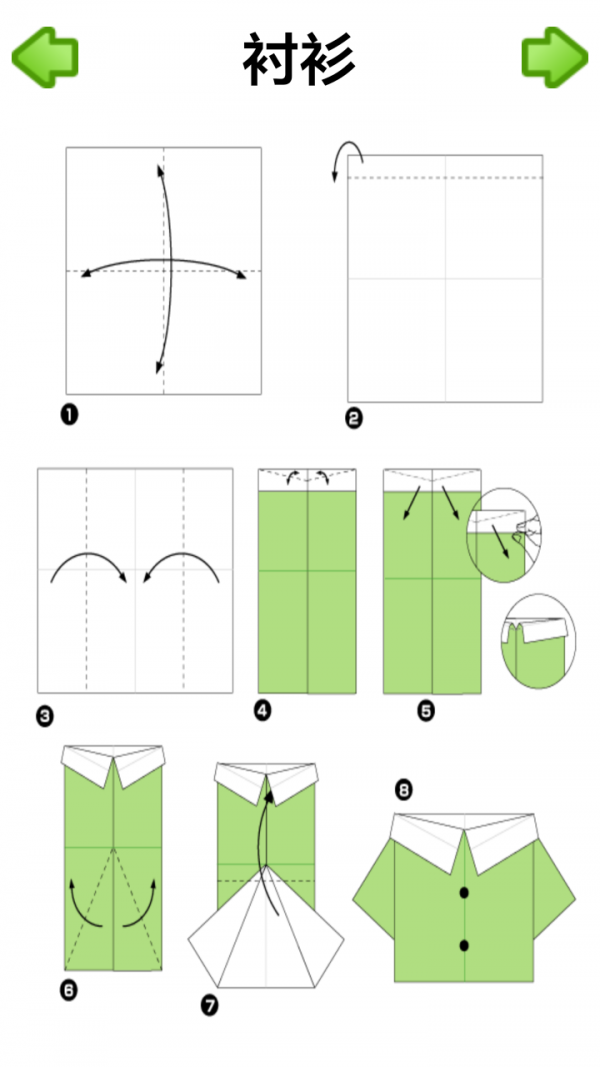 衬衫

❶

❷

❸

❹

❺

❻

❼

❽