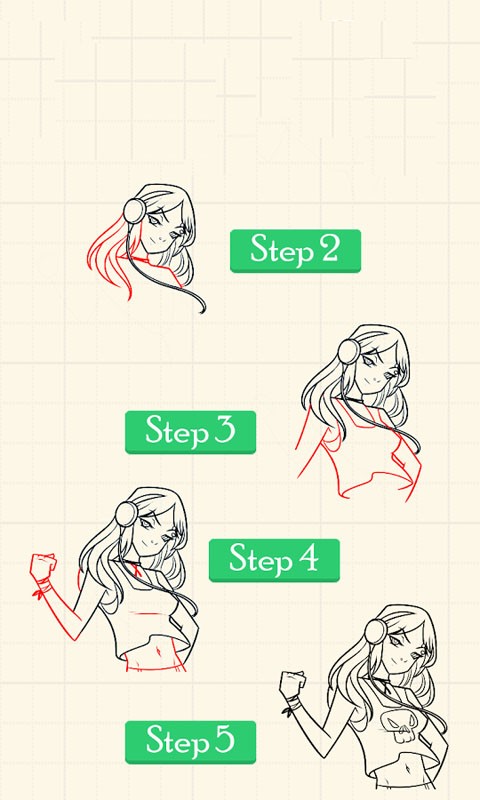 Step 2

Step 3

Step 4

Step 5