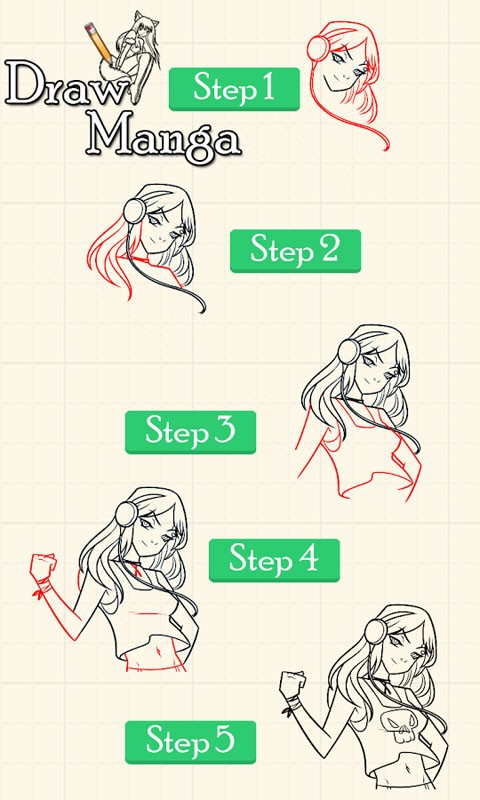 Draw Manga

Step 1

Step 2

Step 3

Step 4

Step 5