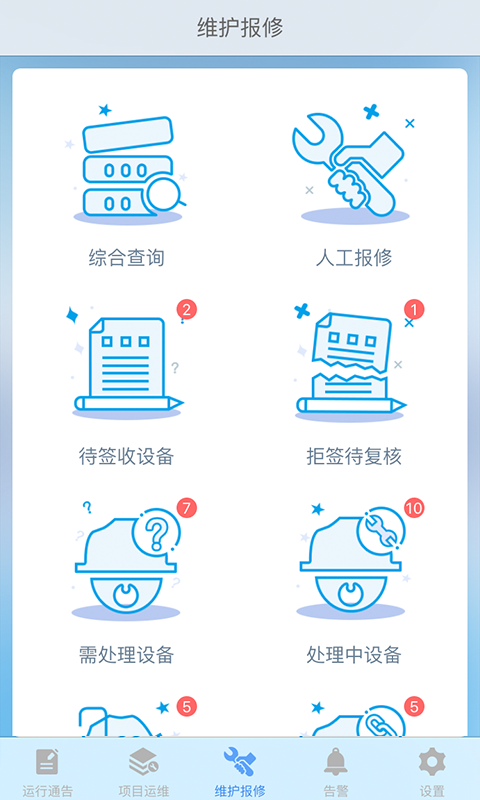 维护报修

综合查询

人工报修

2

待签收设备

1

拒签待复核

7

需处理设备

10

处理中设备

5

5

运行通告 项目运维 维护报修 告警 设置