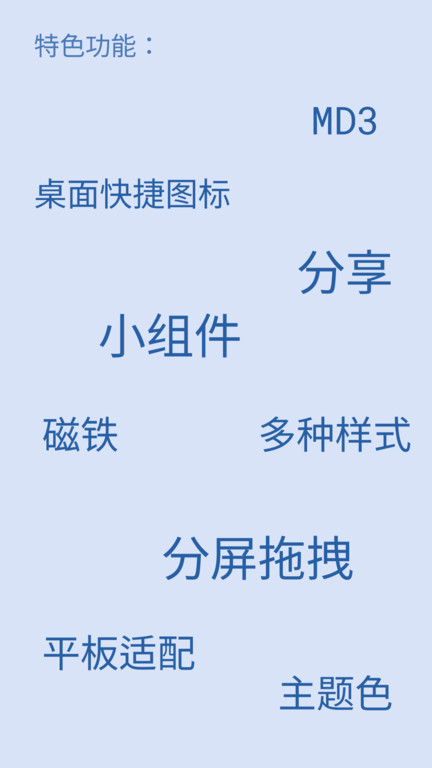 特色功能：

MD3

桌面快捷图标

分享

小组件

磁铁

多种样式

分屏拖拽

平板适配

主题色